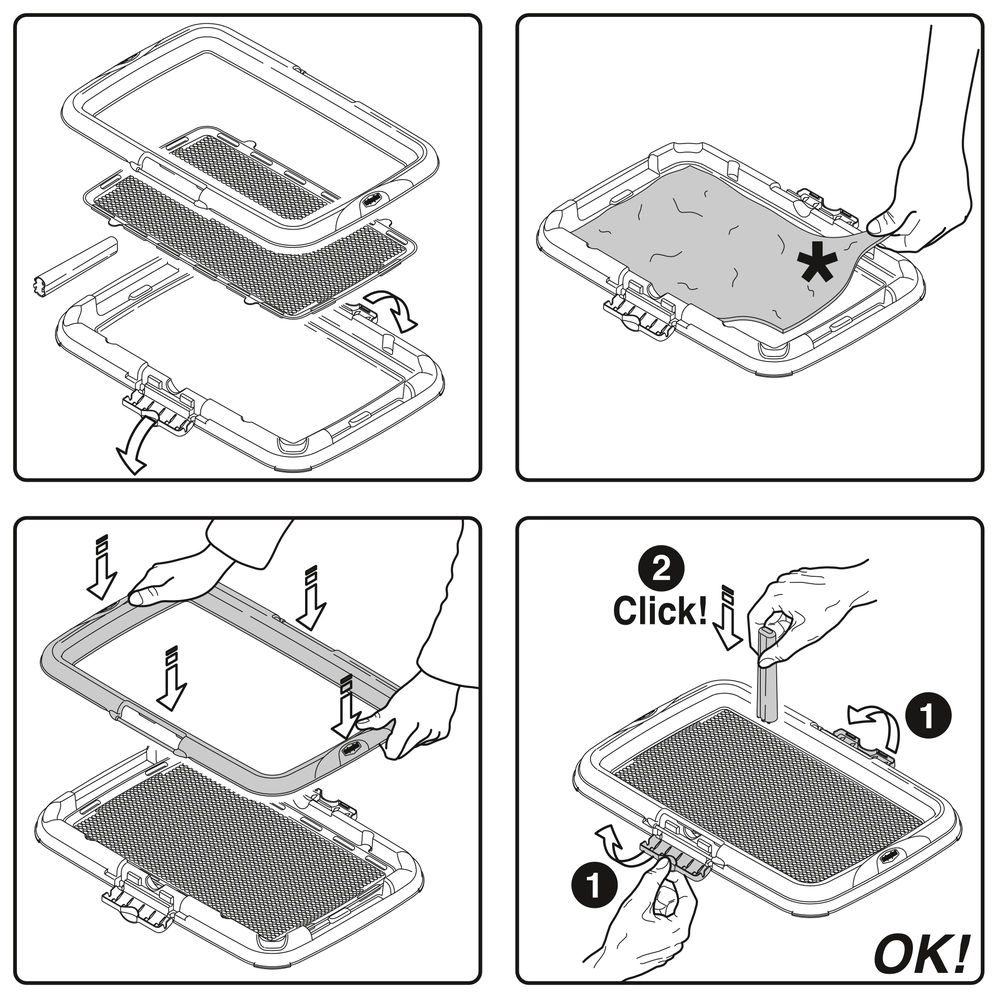 *

2
Click!

1

1

OK!